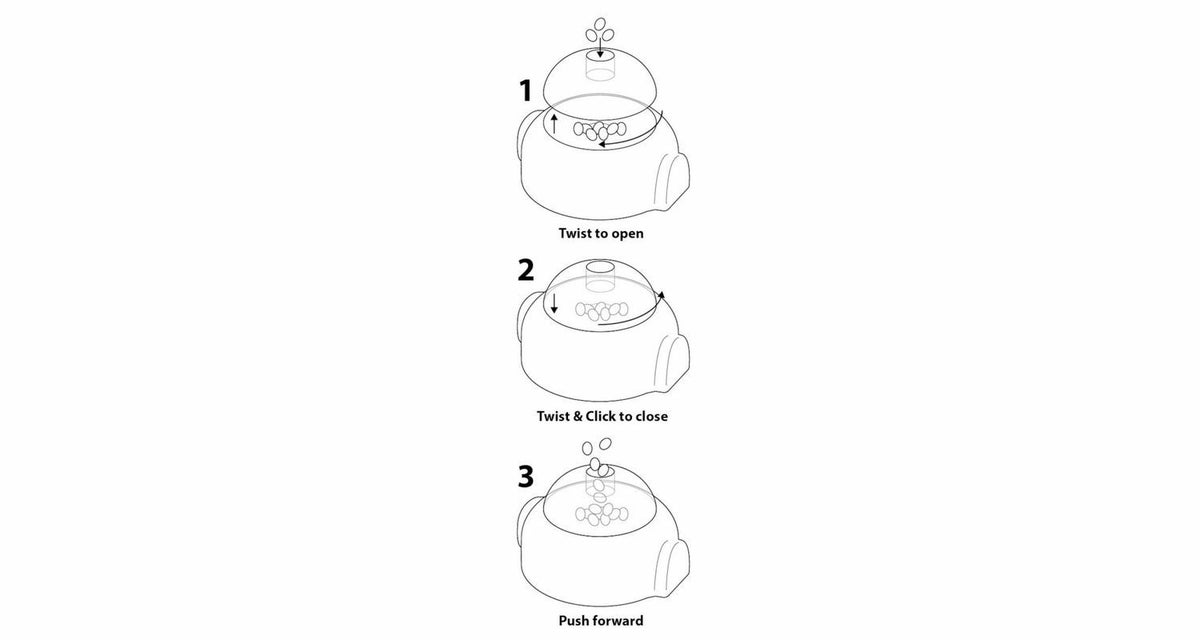 1
Twist to open

2
Twist & Click to close

3
Push forward