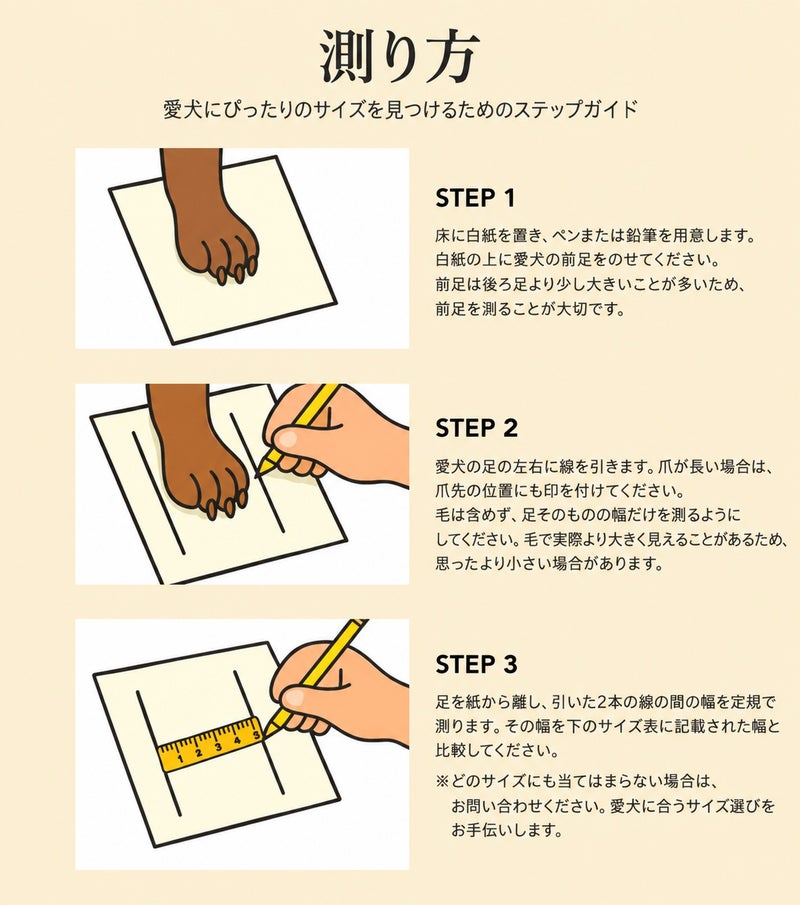 測り方

愛犬にぴったりのサイズを見つけるためのステップガイド

STEP 1

床に白紙を置き、ペンまたは鉛筆を用意します。
白紙の上に愛犬の前足をのせてください。
前足は後ろ足より少し大きいことが多いため、
前足を測ることが大切です。

STEP 2

愛犬の足の左右に線を引きます。爪が長い場合は、
爪先の位置にも印を付けてください。
毛は含めず、足そのものの幅だけを測るように
してください。毛で実際より大きく見えることがあるため、
思ったより小さい場合があります。

1 2 3 4 5

STEP 3

足を紙から離し、引いた2本の線の間の幅を定規で
測ります。その幅を下のサイズ表に記載された幅と
比較してください。

※どのサイズにも当てはまらない場合は、
お問い合わせください。愛犬に合うサイズ選びを
お手伝いします。